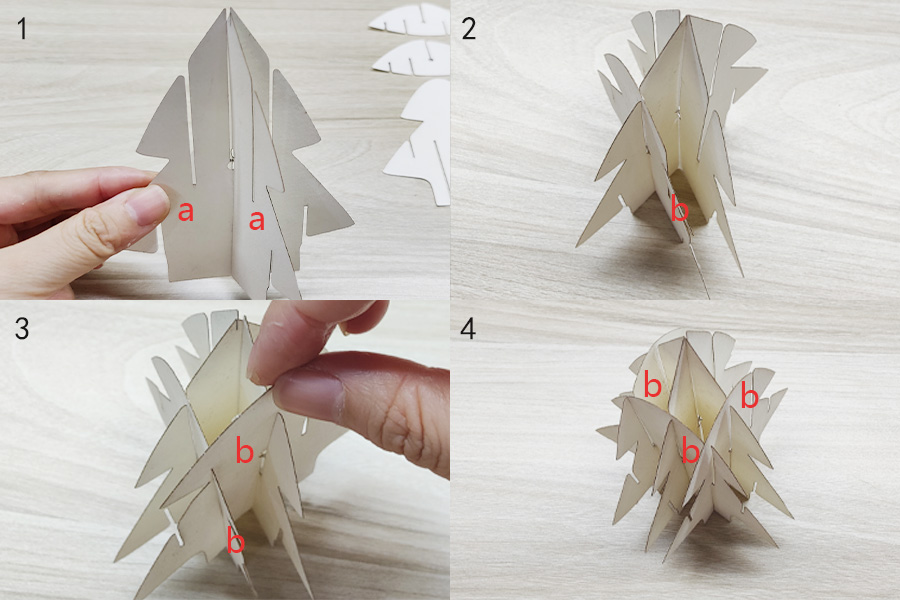 1
a a

2
b

3
b
b

4
b b
b